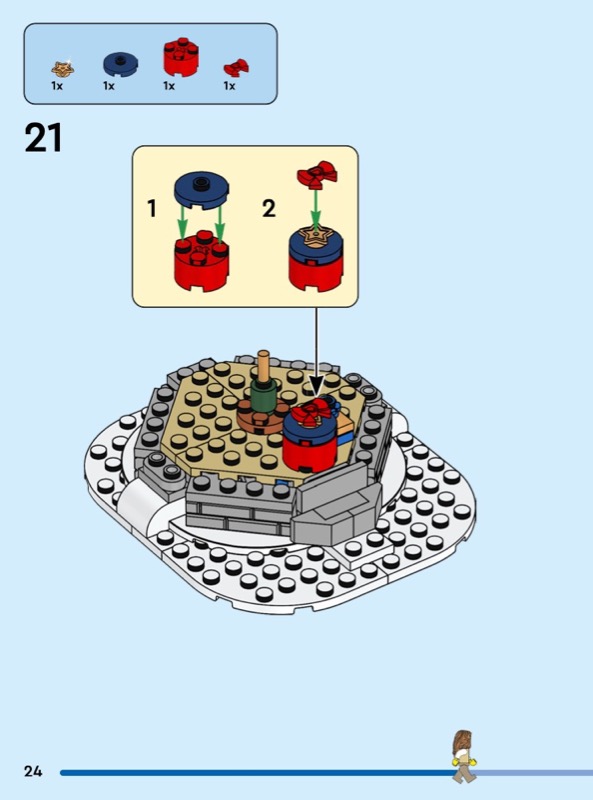 1x 1x 1x 1x

21

1

2

24