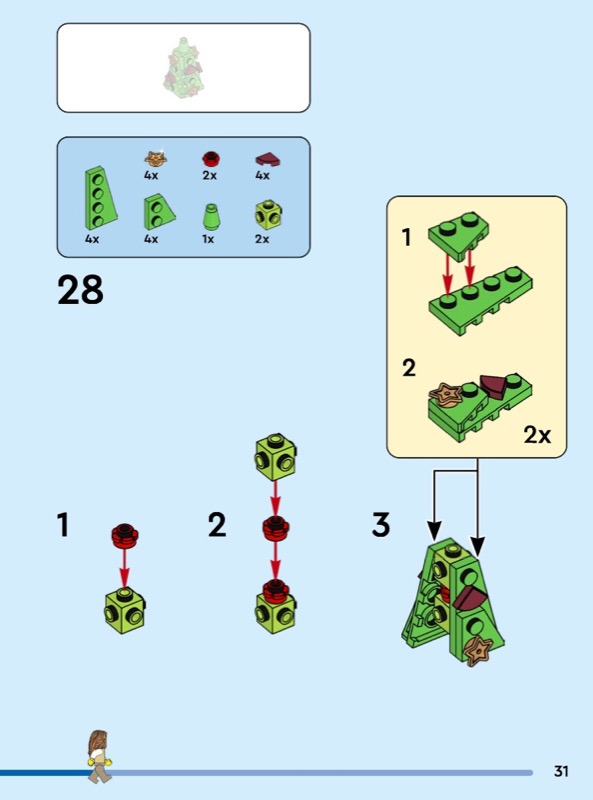 4x
2x
4x
4x
4x
1x
2x

28

1
2
2x

1
2
3

31