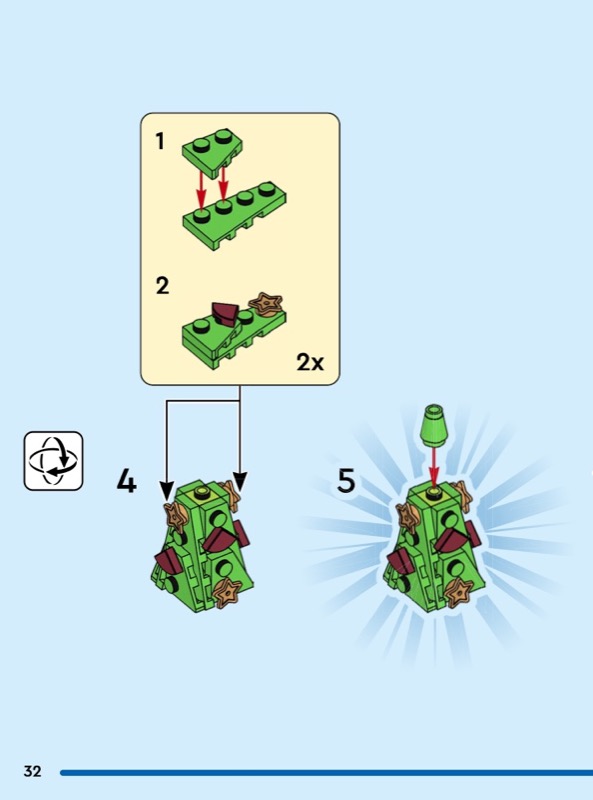 1

2

2x

4

5

32