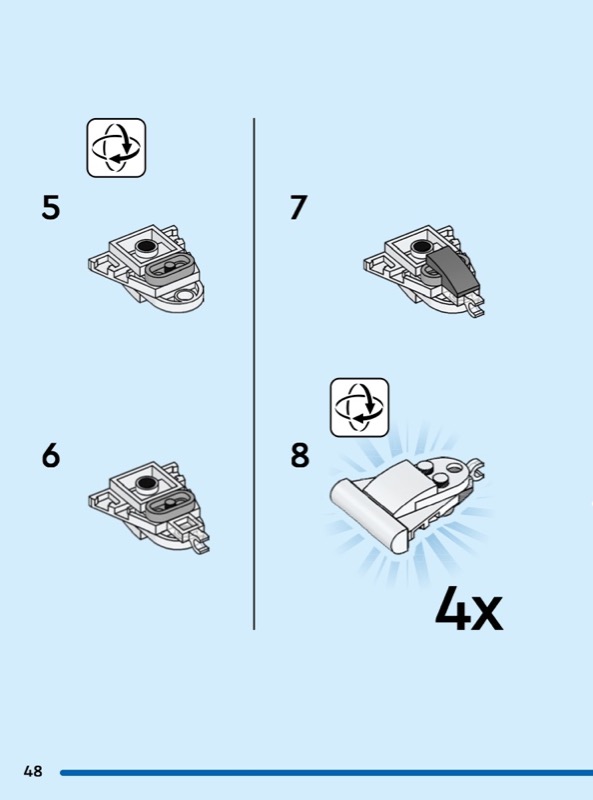 5

6

7

8

4x

48