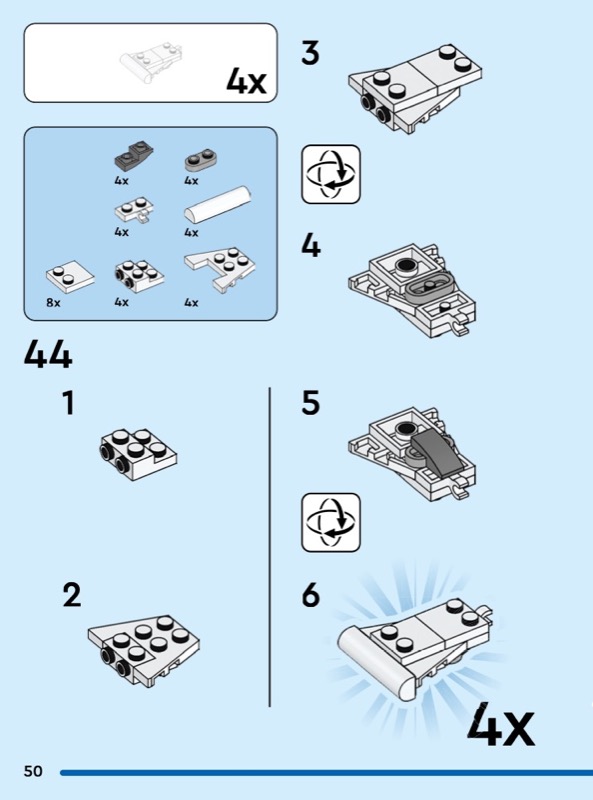 4x

4x 4x
4x 4x
8x 4x 4x

44

1

2

3

4

5

6

4x

50