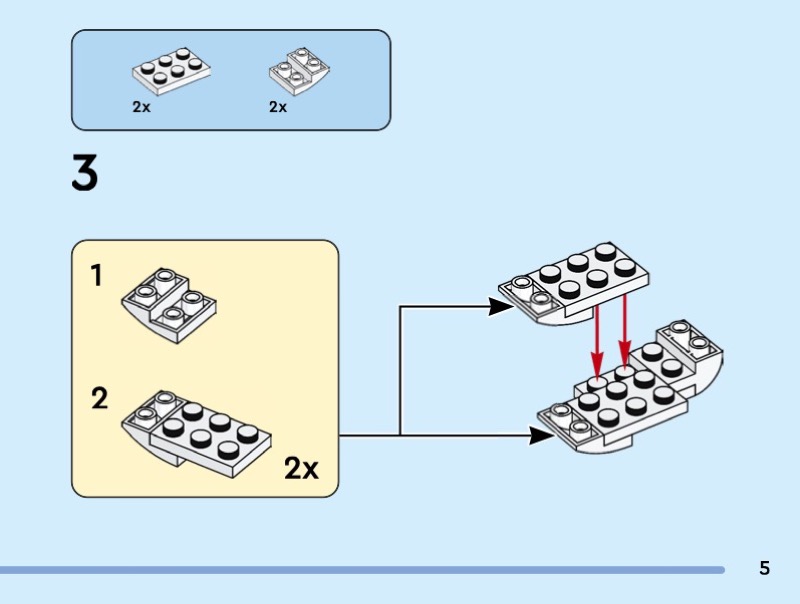 2x
2x

3

1

2

2x

5