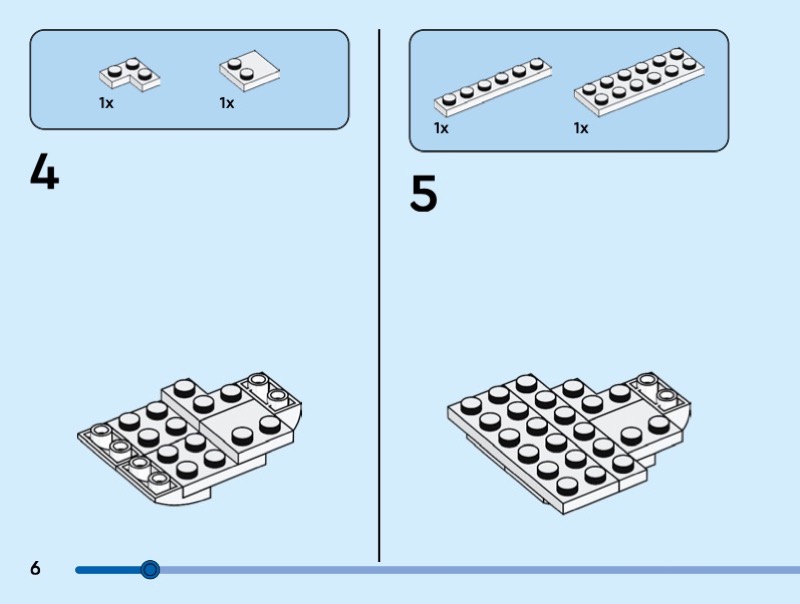 1x 1x

4

1x 1x

5

6