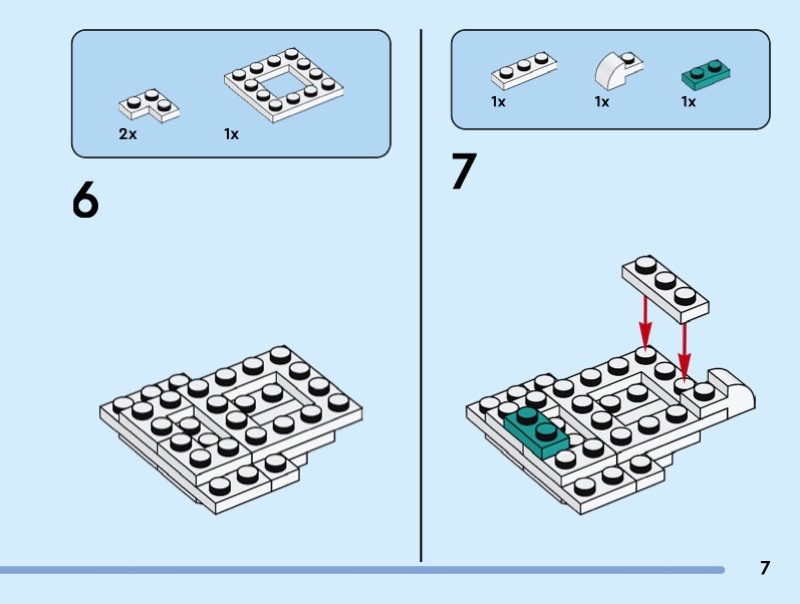 2x
1x

6

1x
1x
1x

7

7