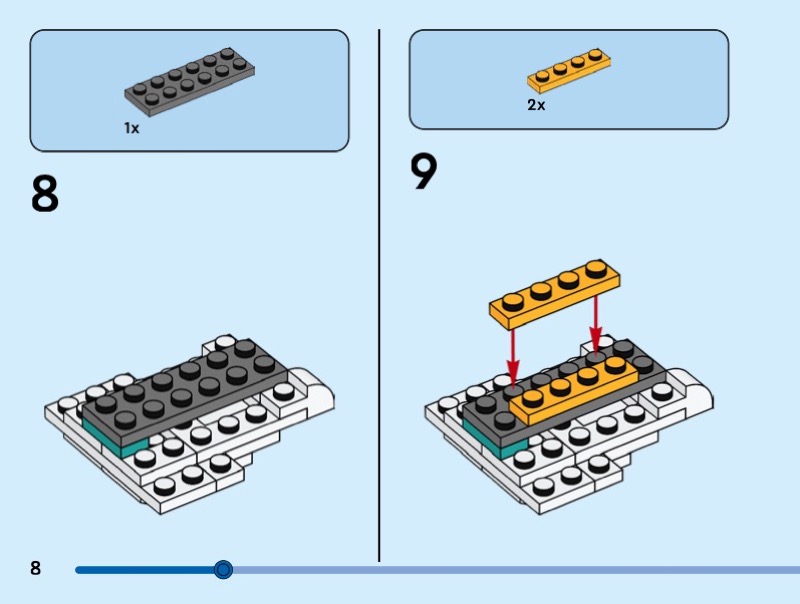 1x

8

2x

9

8