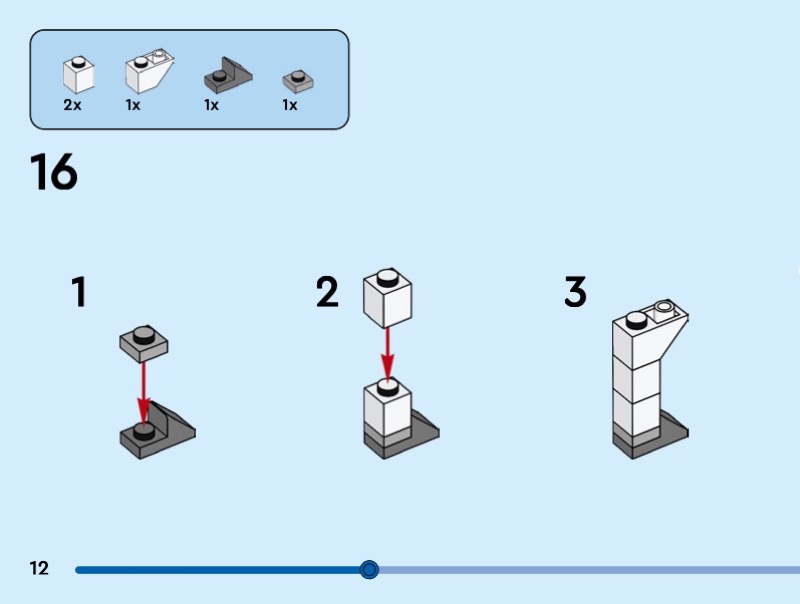 2x 1x 1x 1x

16

1

2

3

12