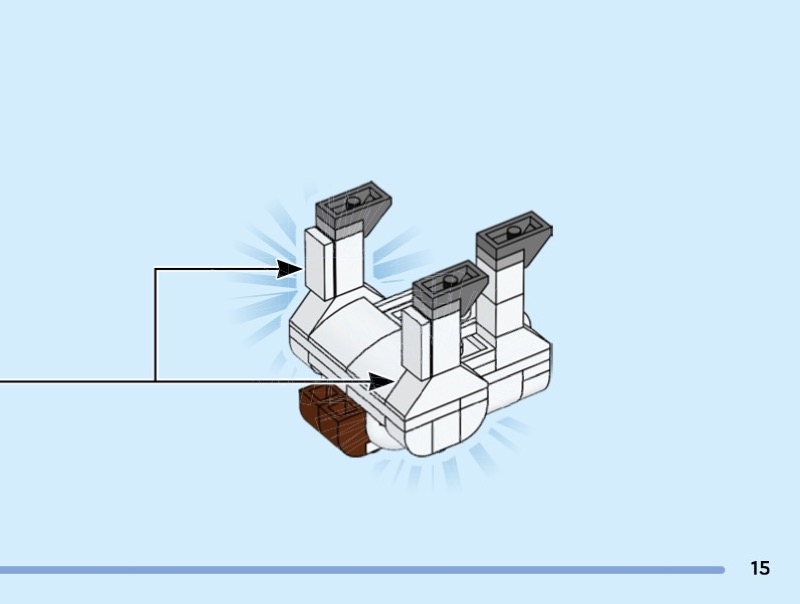 15