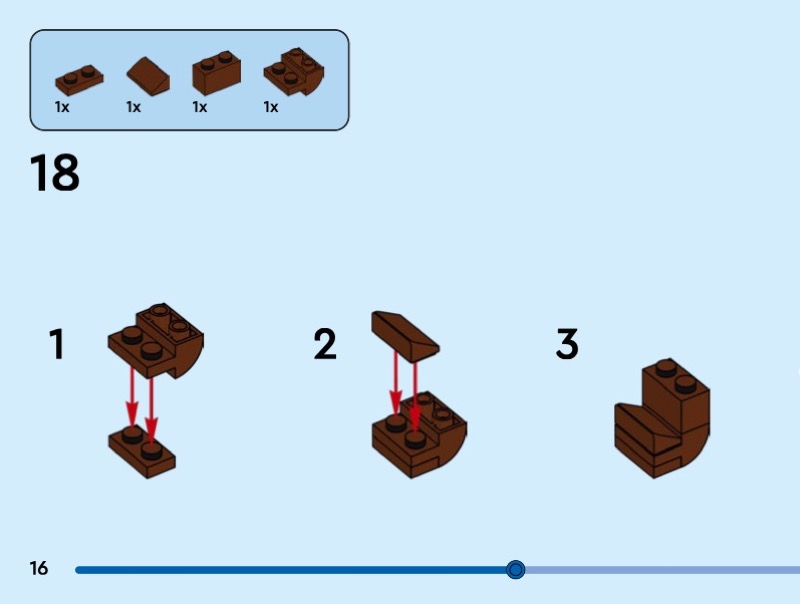 1x 1x 1x 1x

18

1

2

3

16