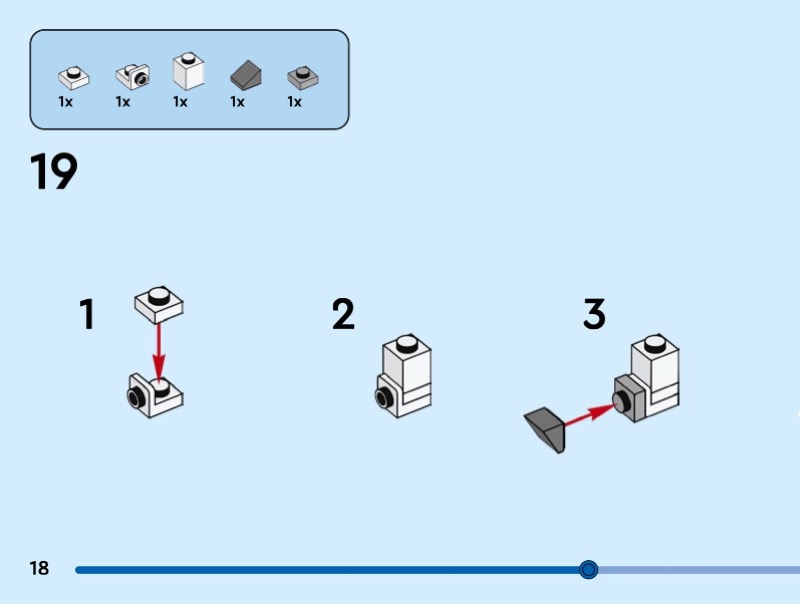 1x 1x 1x 1x 1x

19

1

2

3

18