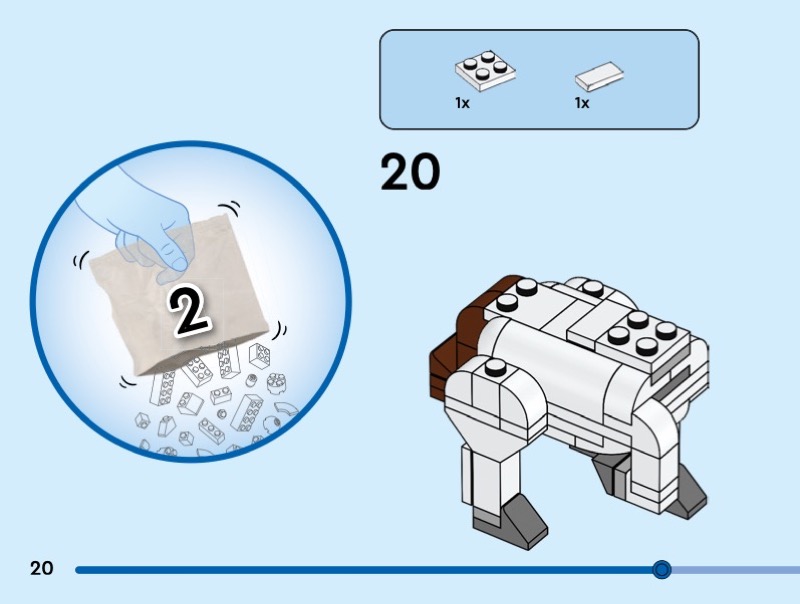 1x

1x

20

2

20