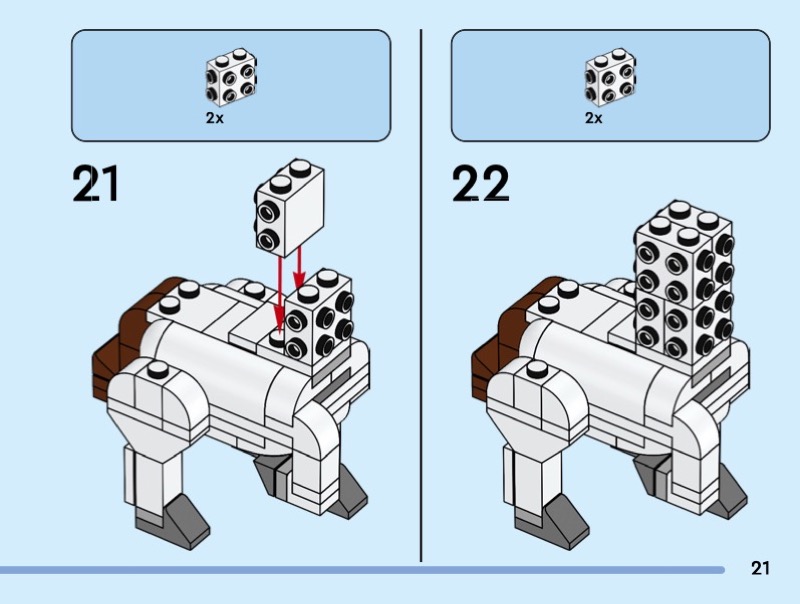 2x

21

2x

22

21