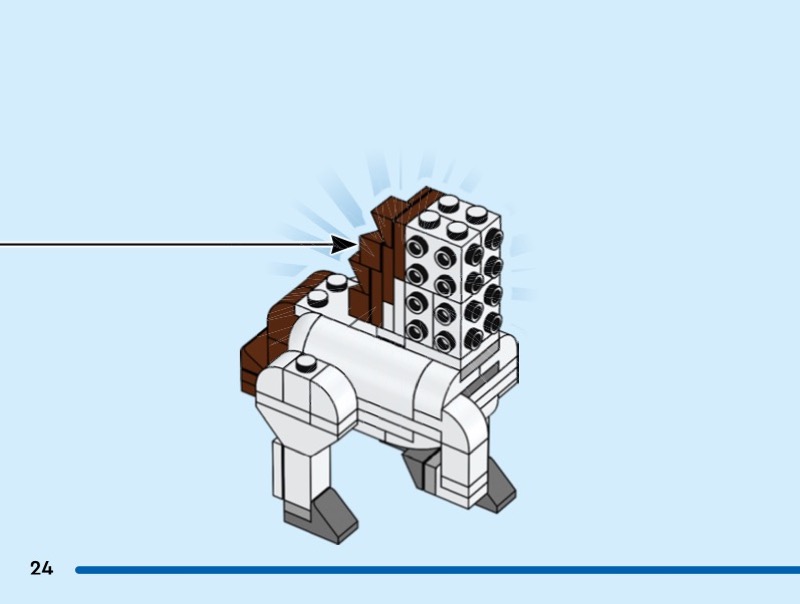 24