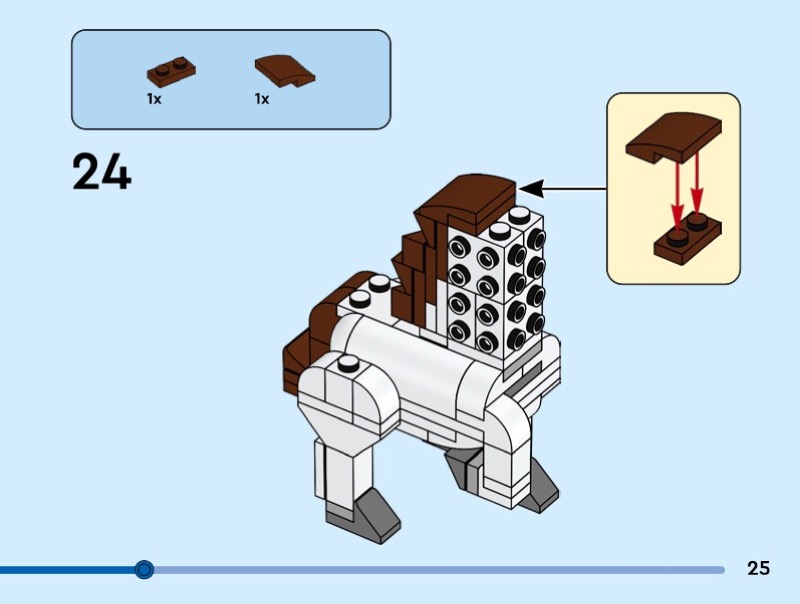 1x 1x

24

25