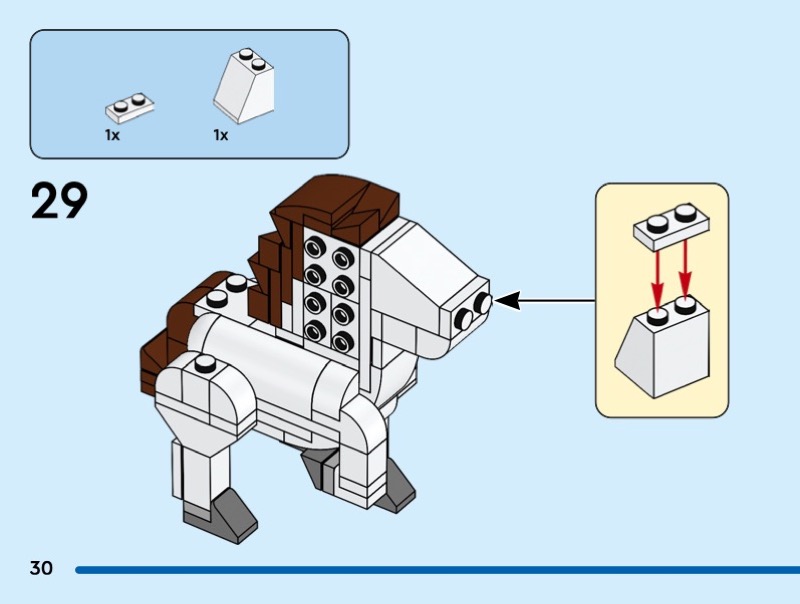 1x
1x

29

30