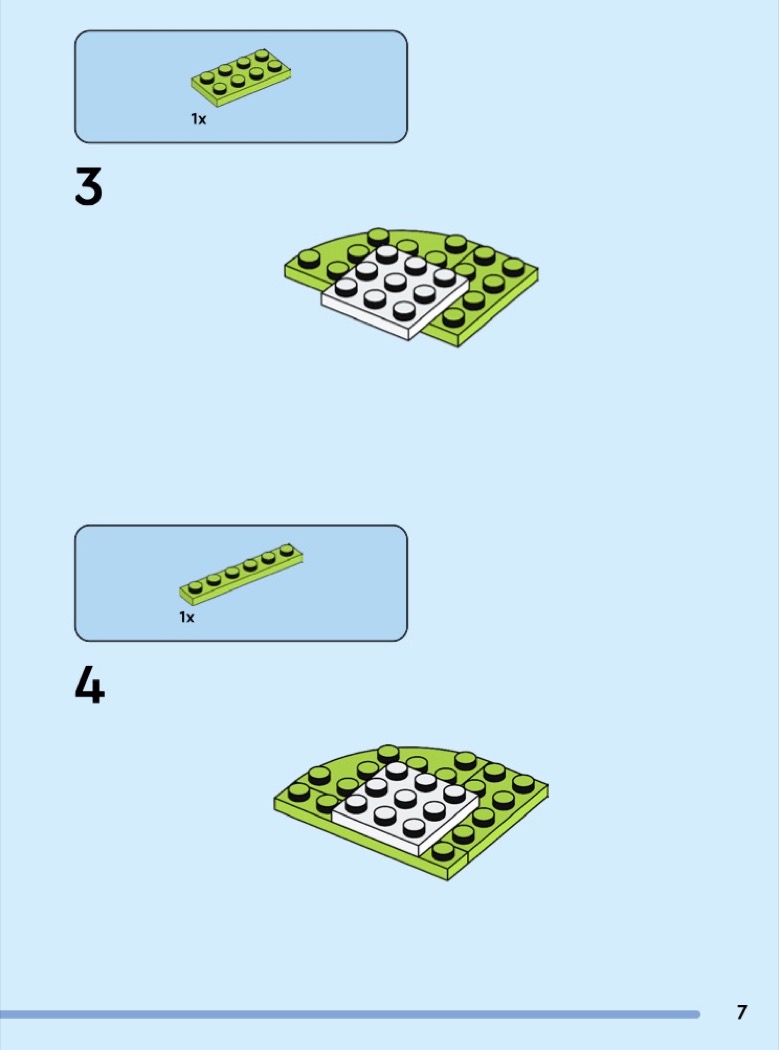 1x

3

1x

4

7