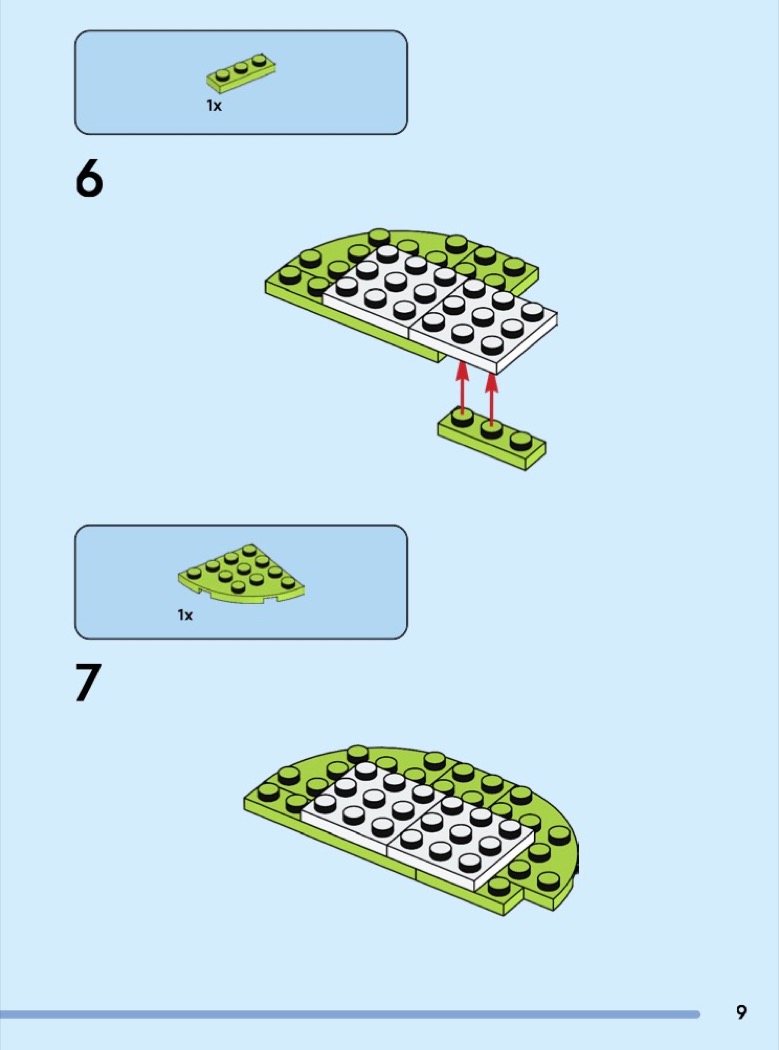 1x

6

1x

7

9