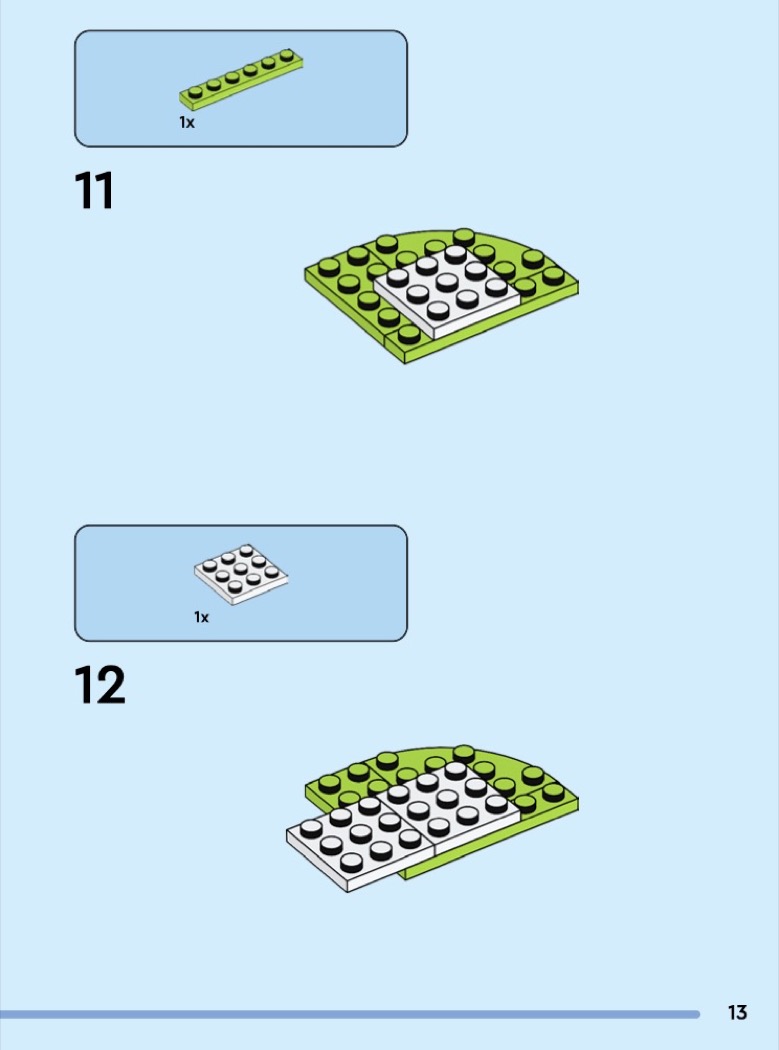 1x

11

1x

12

13