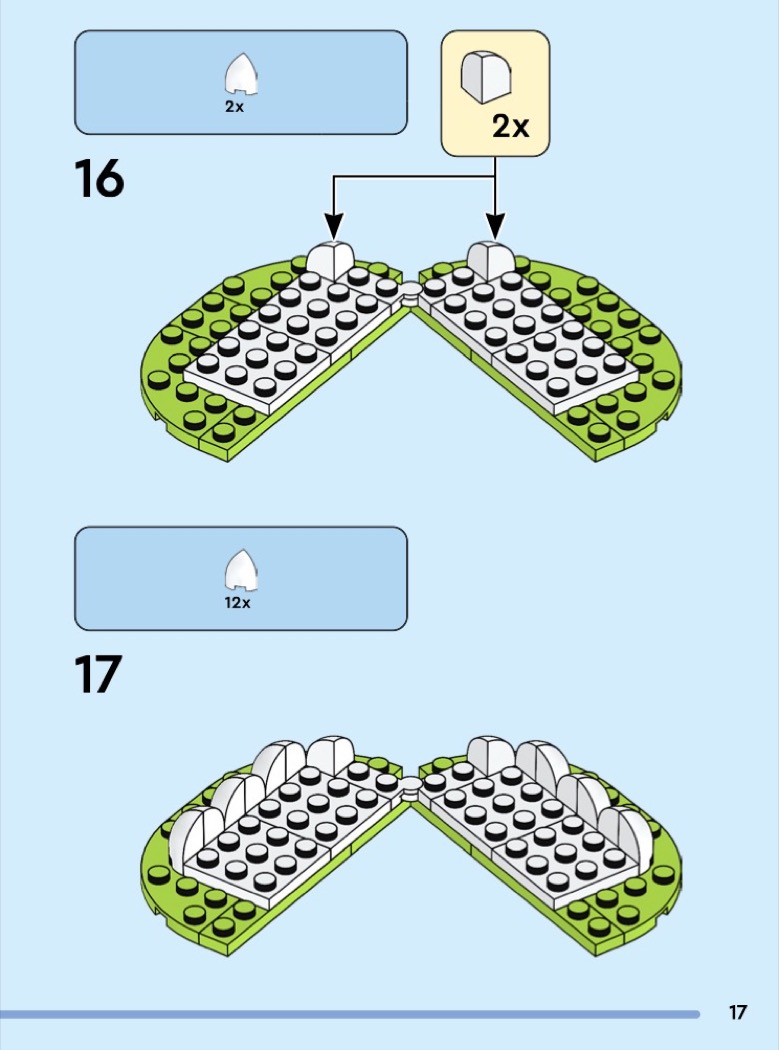 2x

2x

16

12x

17

17