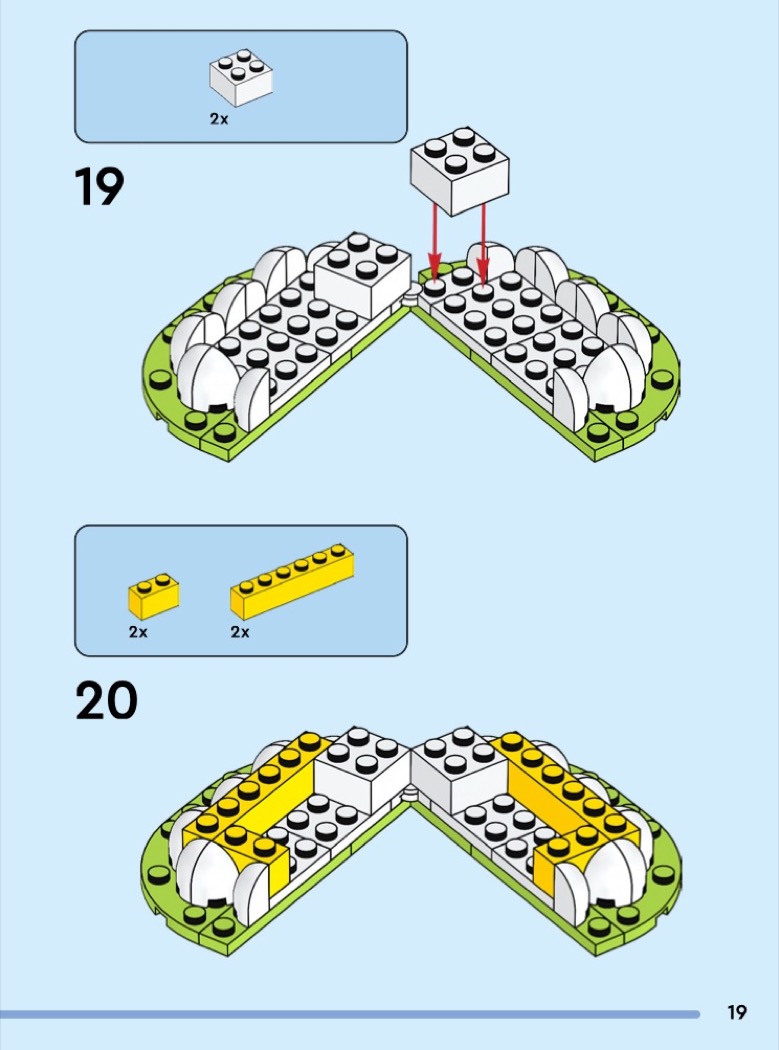 2x

19

2x

2x

20

19