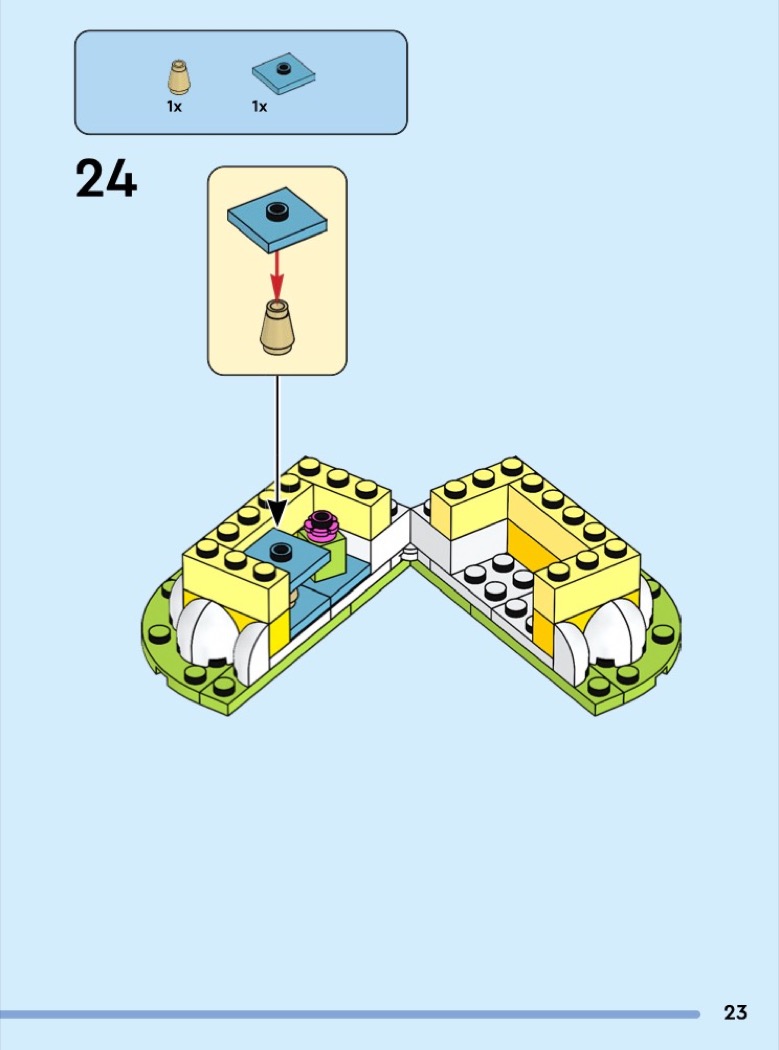 1x
1x

24

23