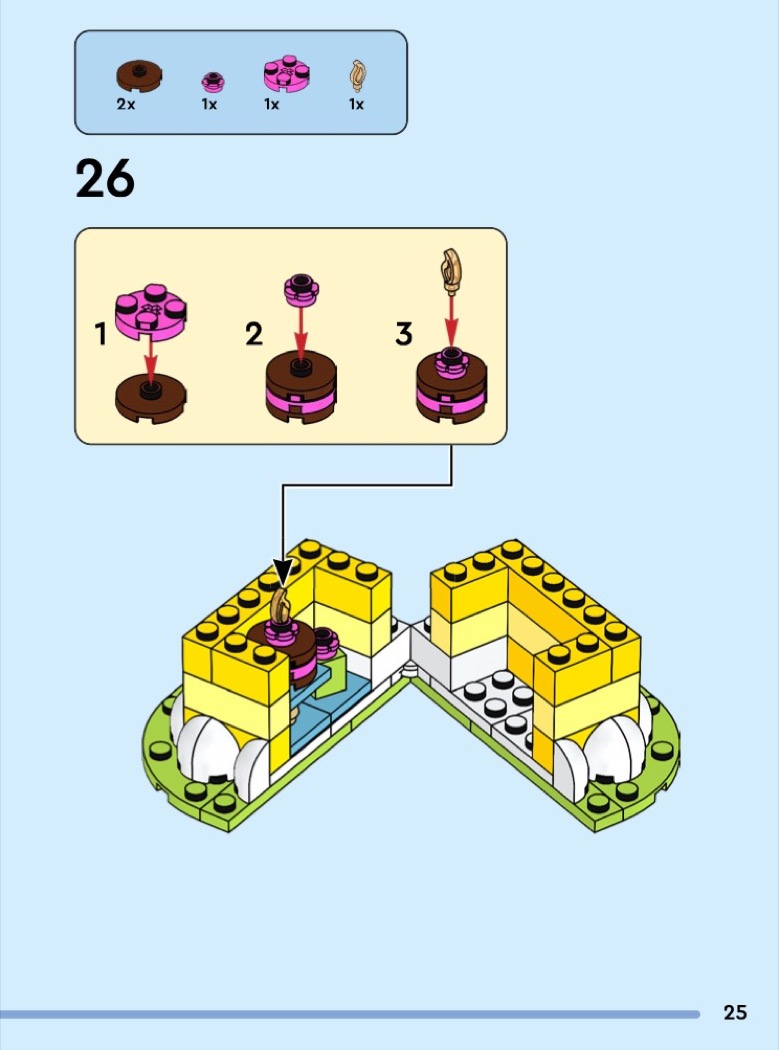 2x 1x 1x 1x

26

1 2 3

25