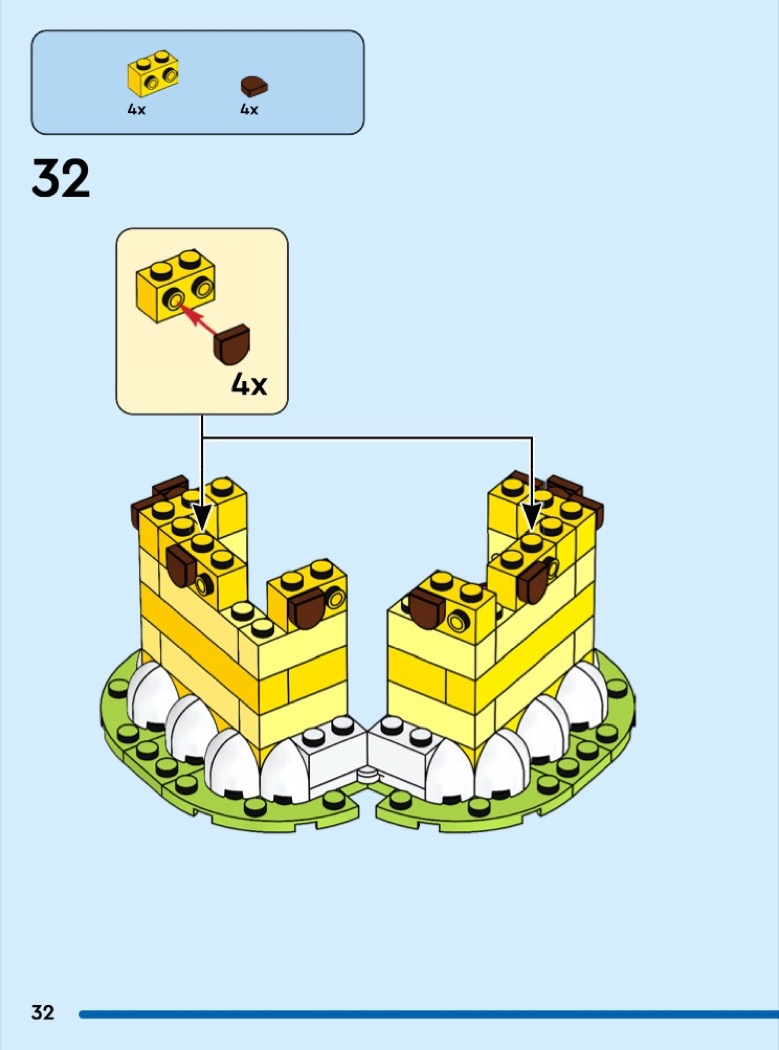 4x

4x

32

4x

32