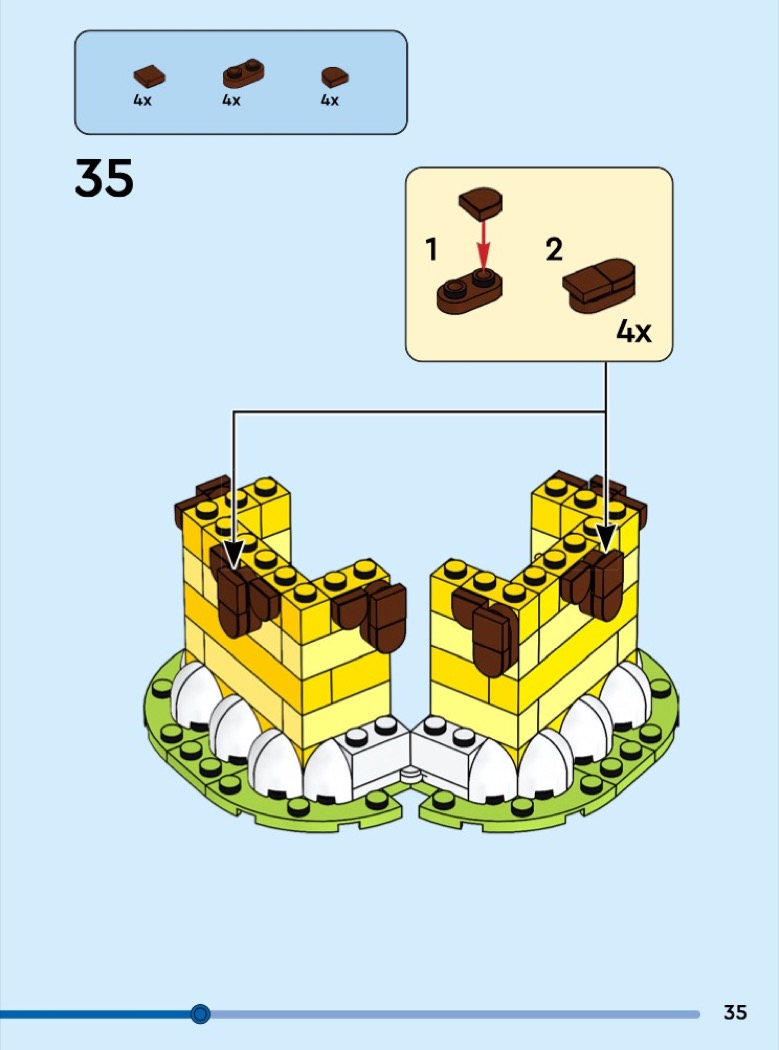 4x 4x 4x

35

1 2

4x

35