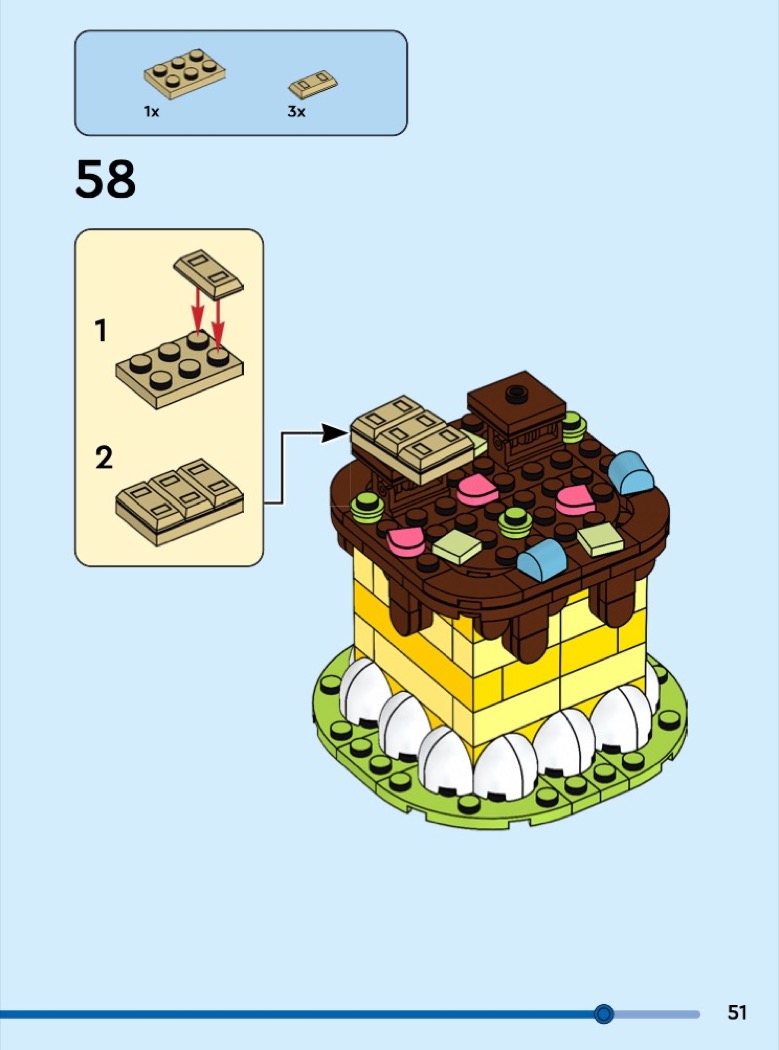 1x
3x

58

1

2

51