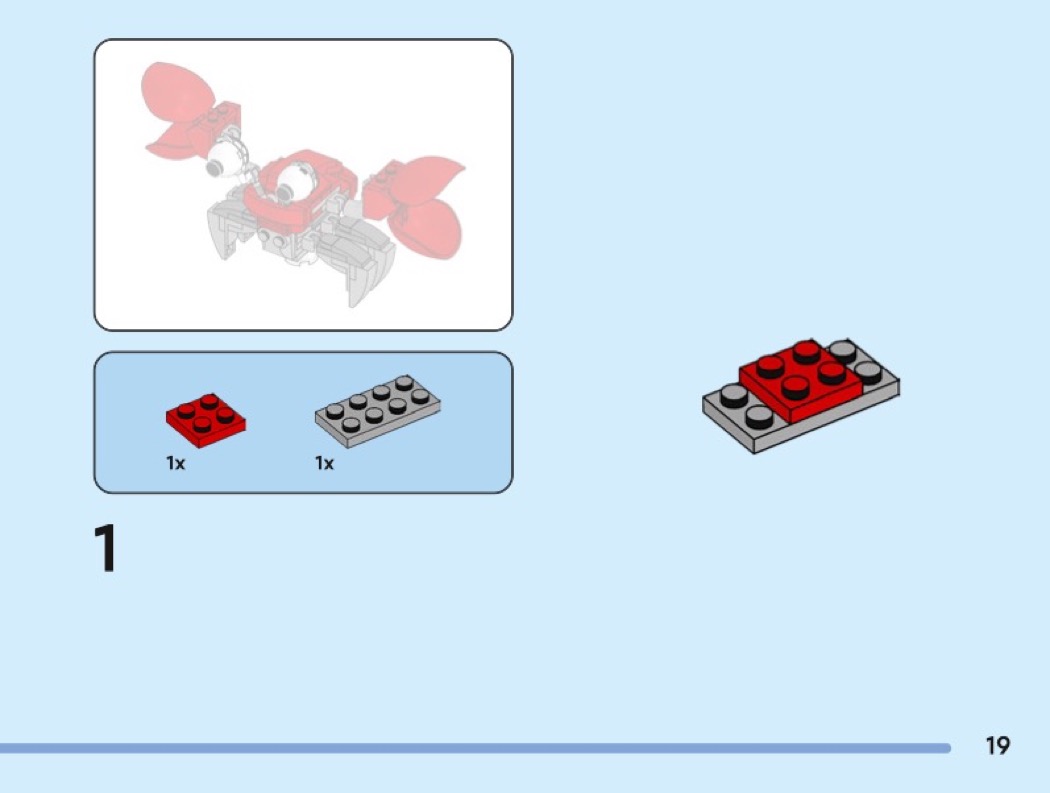 1x

1x

1

19