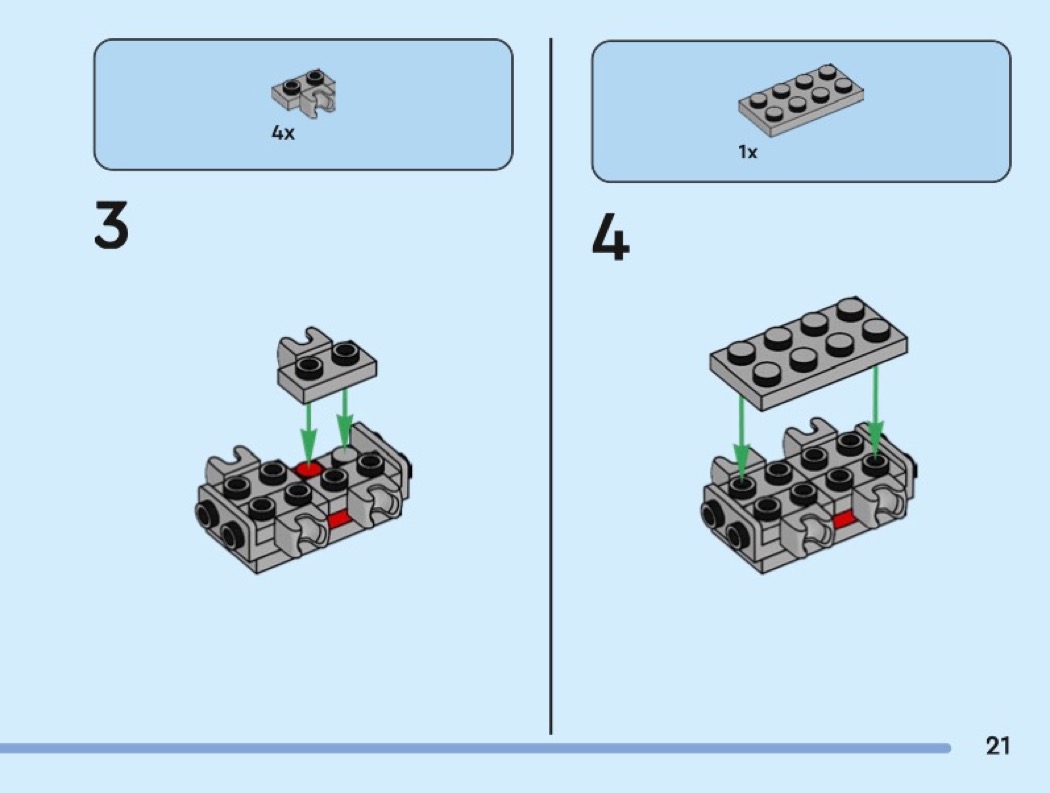 4x

3

1x

4

21