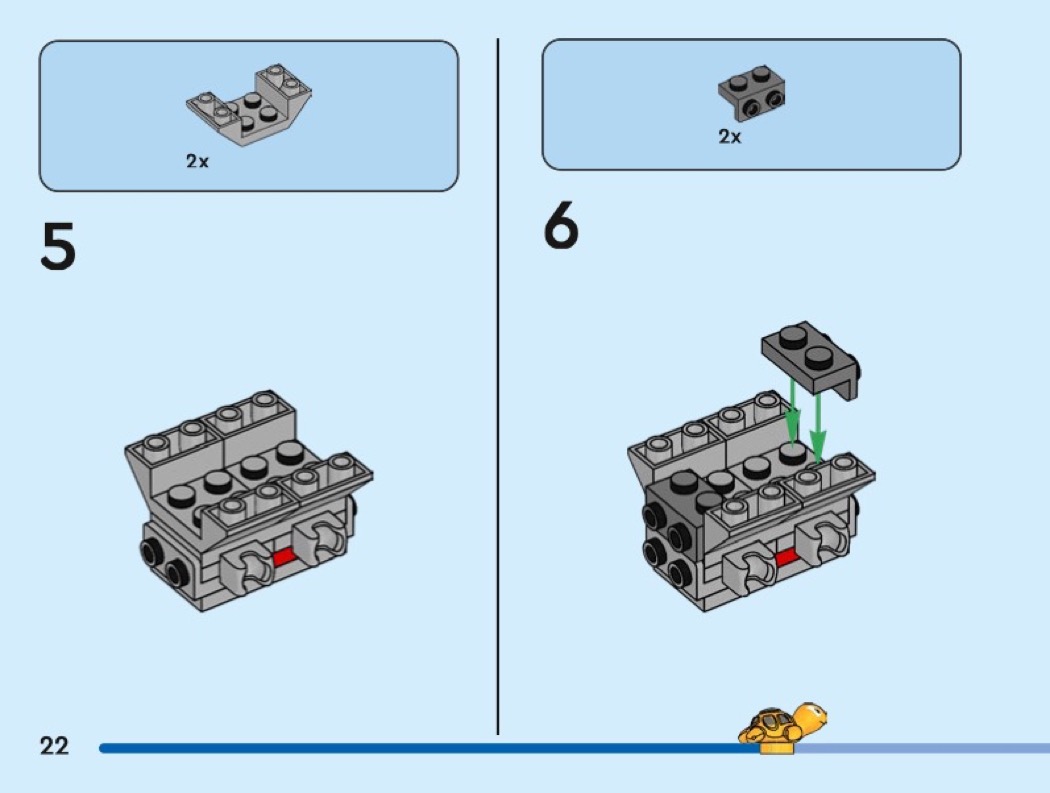 2x

5

2x

6

22