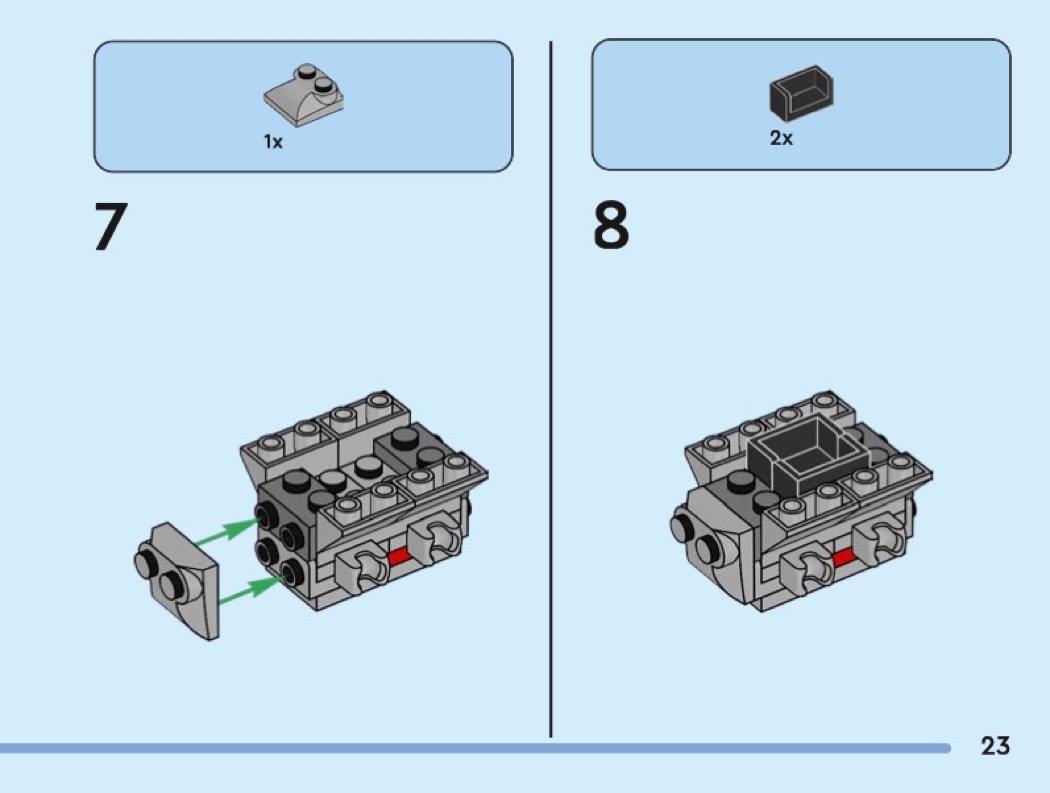 1x

7

2x

8

23