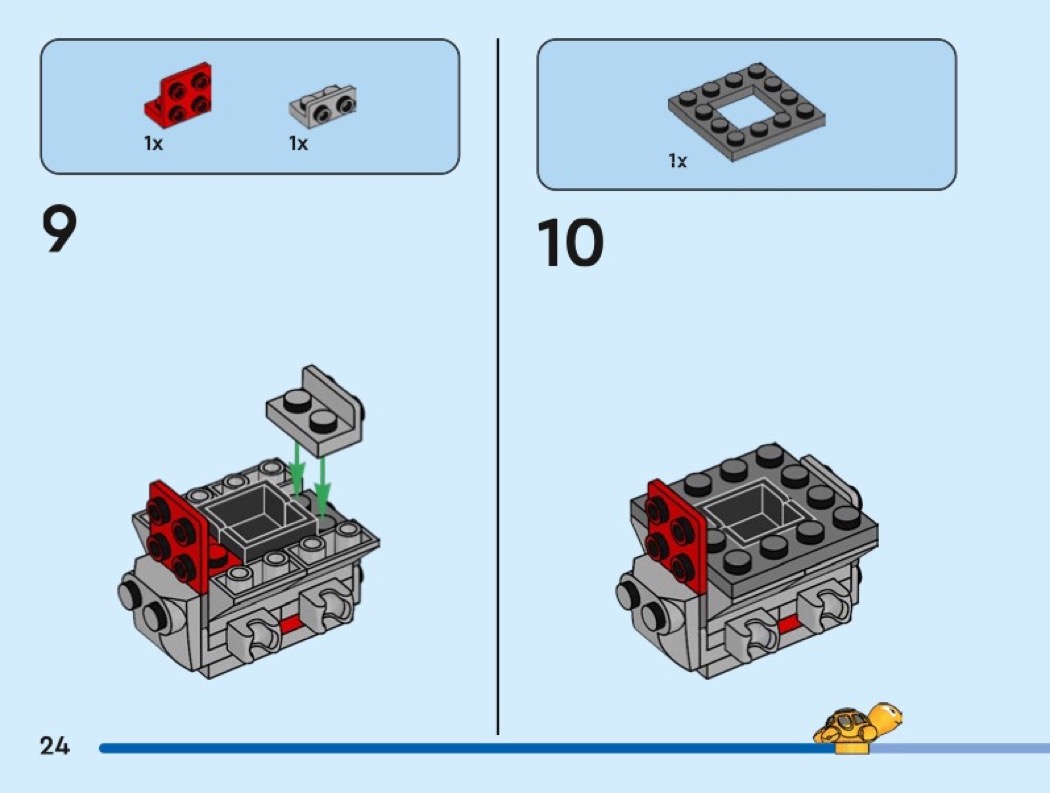 1x 1x

9

1x

10

24