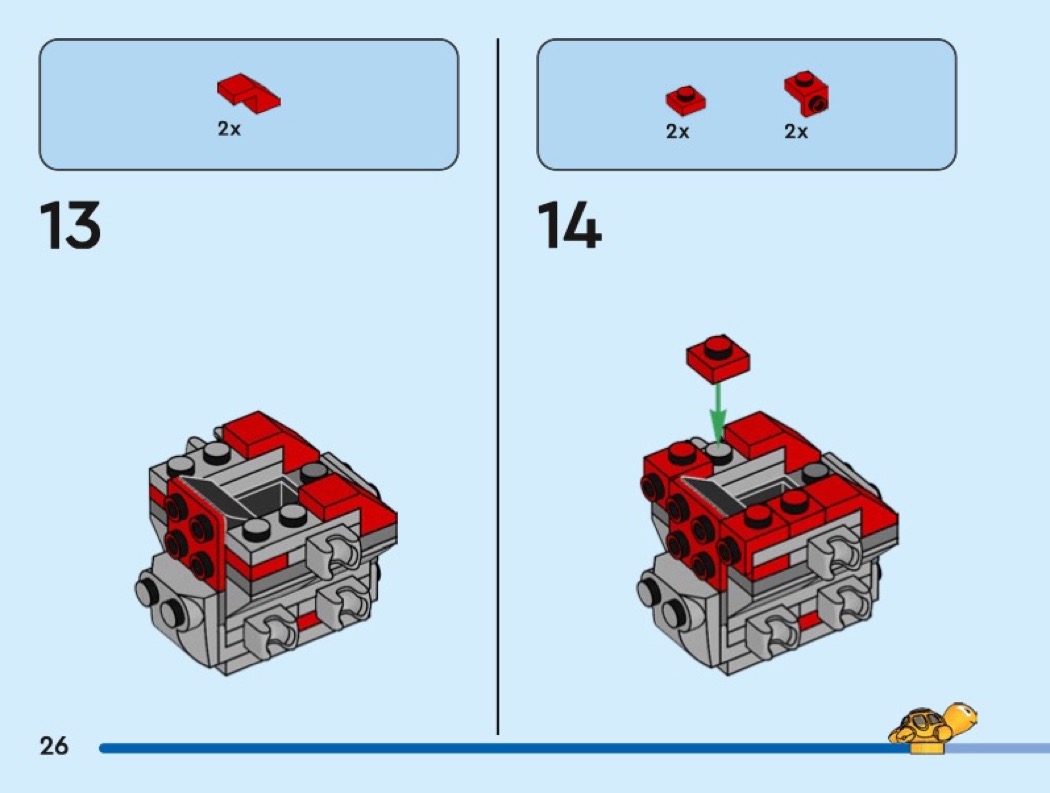 2x

13

2x

2x

14

26