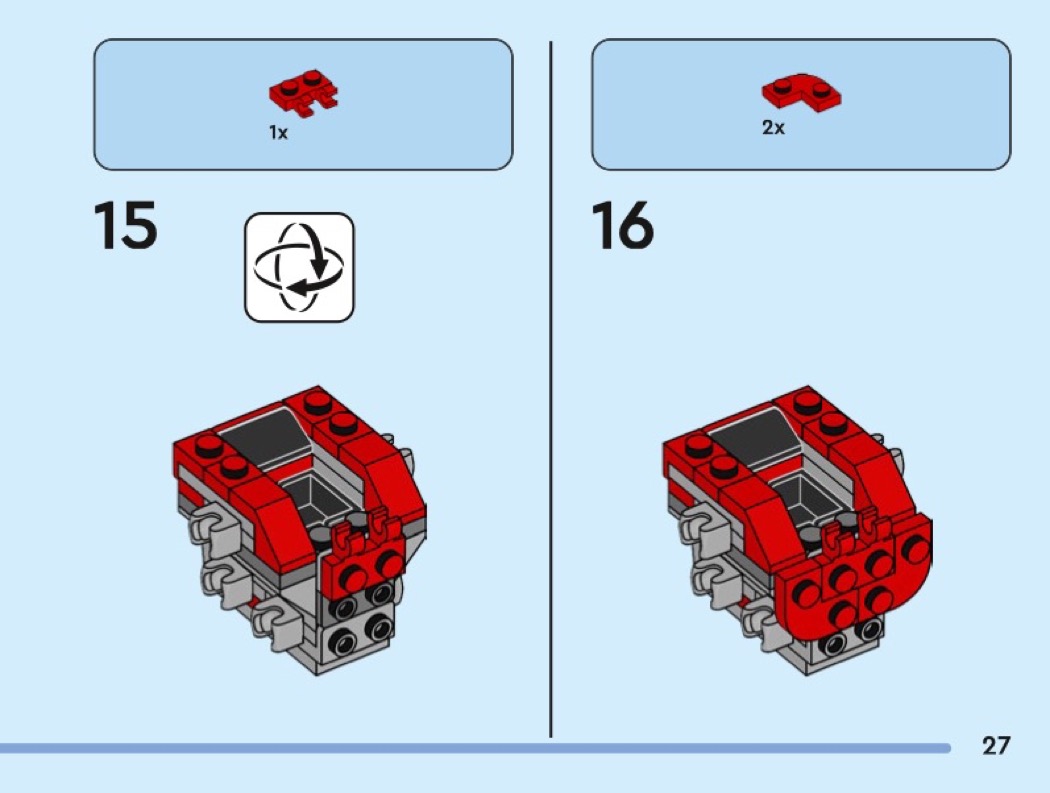 1x

15

2x

16

27