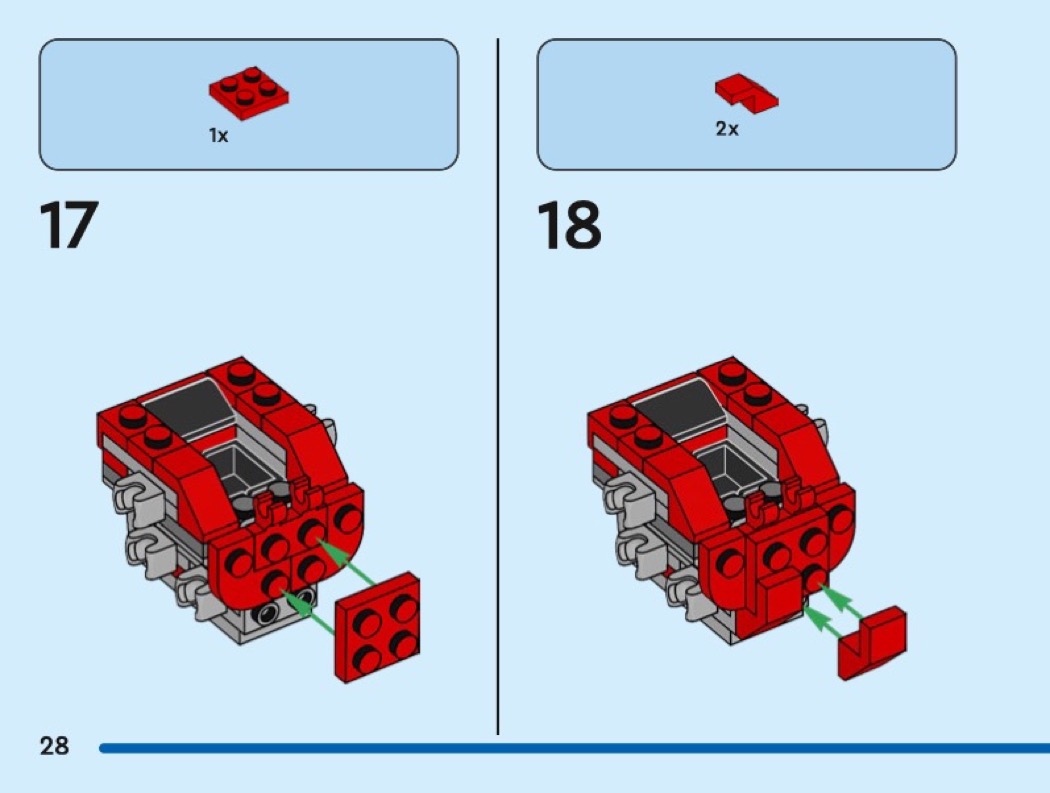 1x

17

2x

18

28