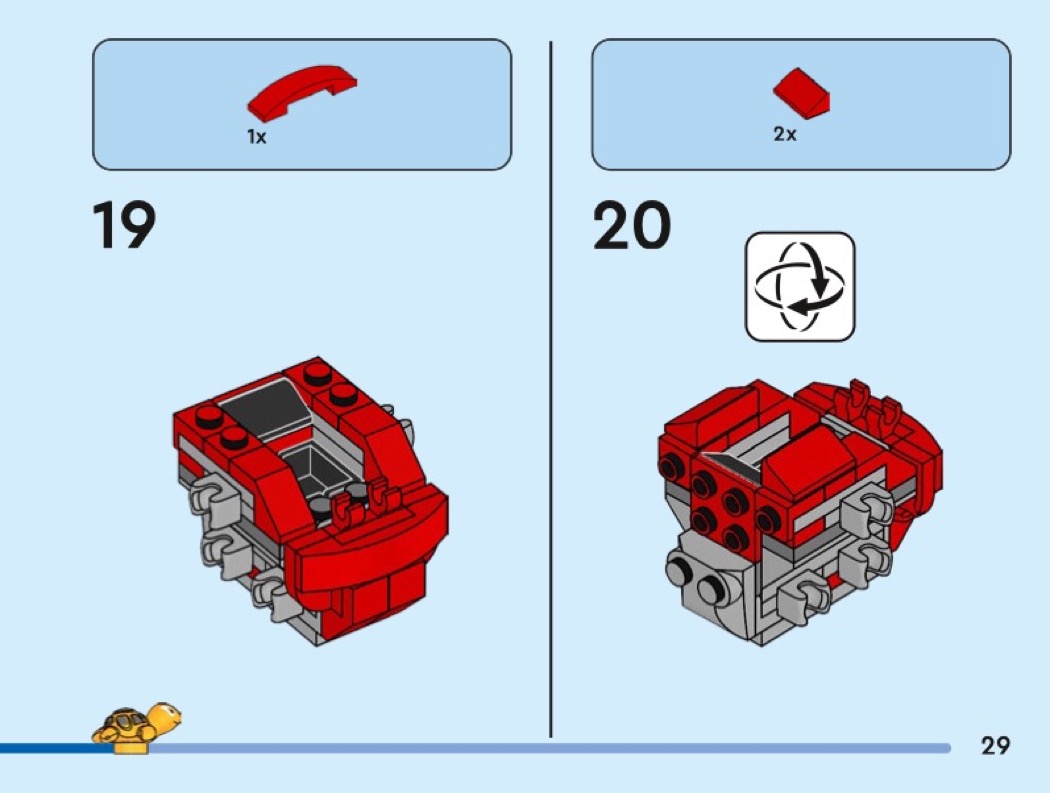 1x

19

2x

20

29