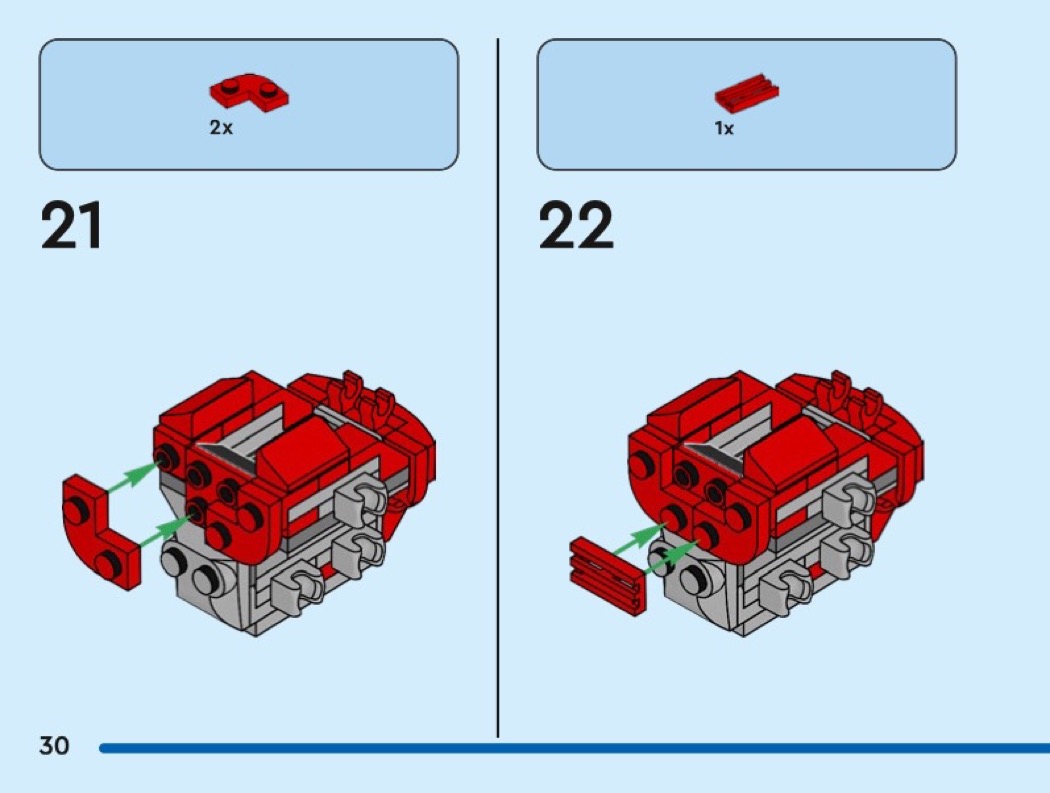 2x

21

1x

22

30