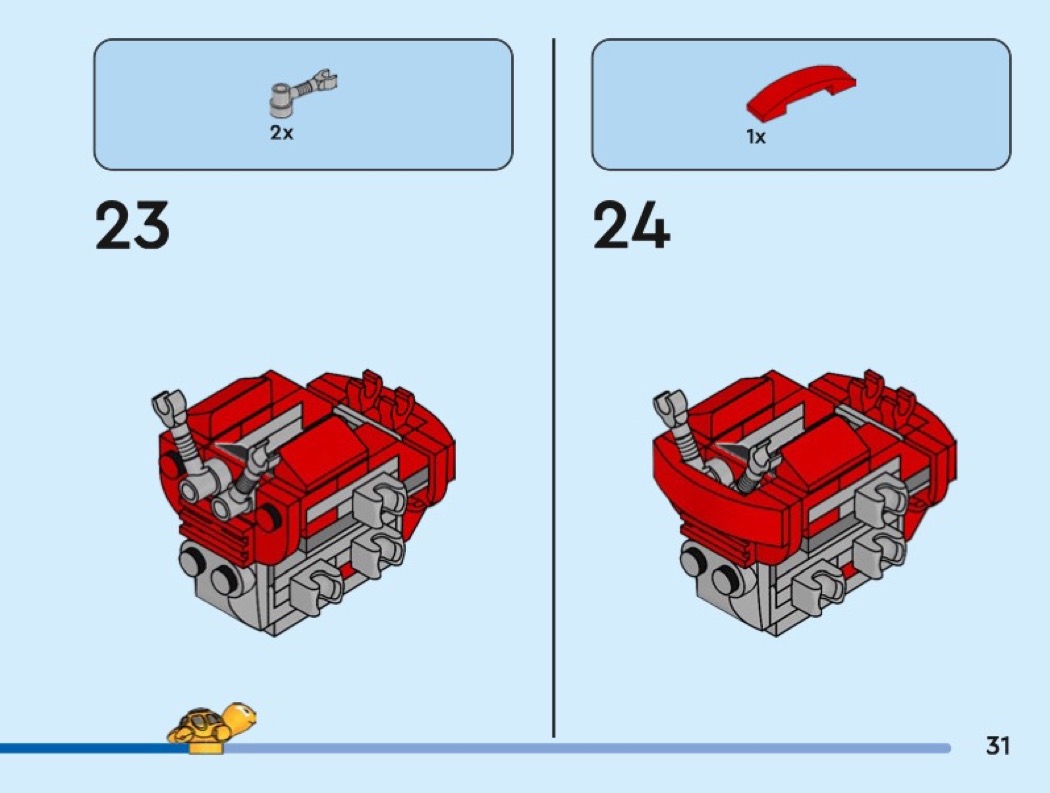 2x

23

1x

24

31