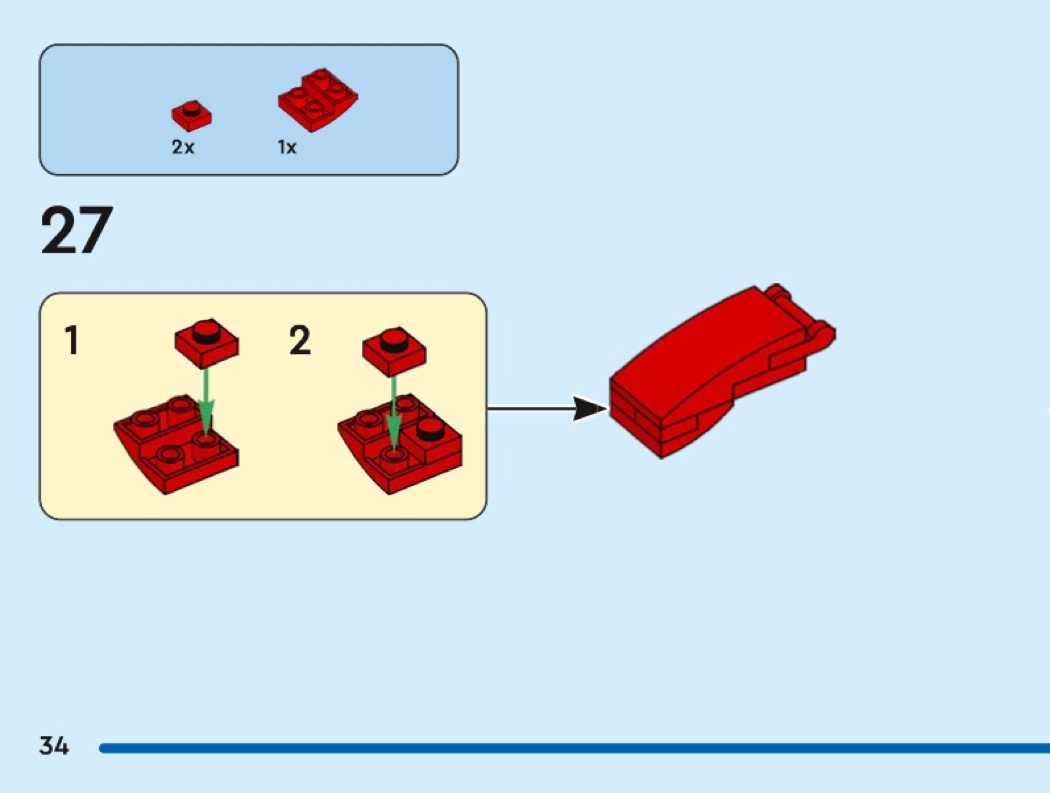 2x
1x

27

1

2

34