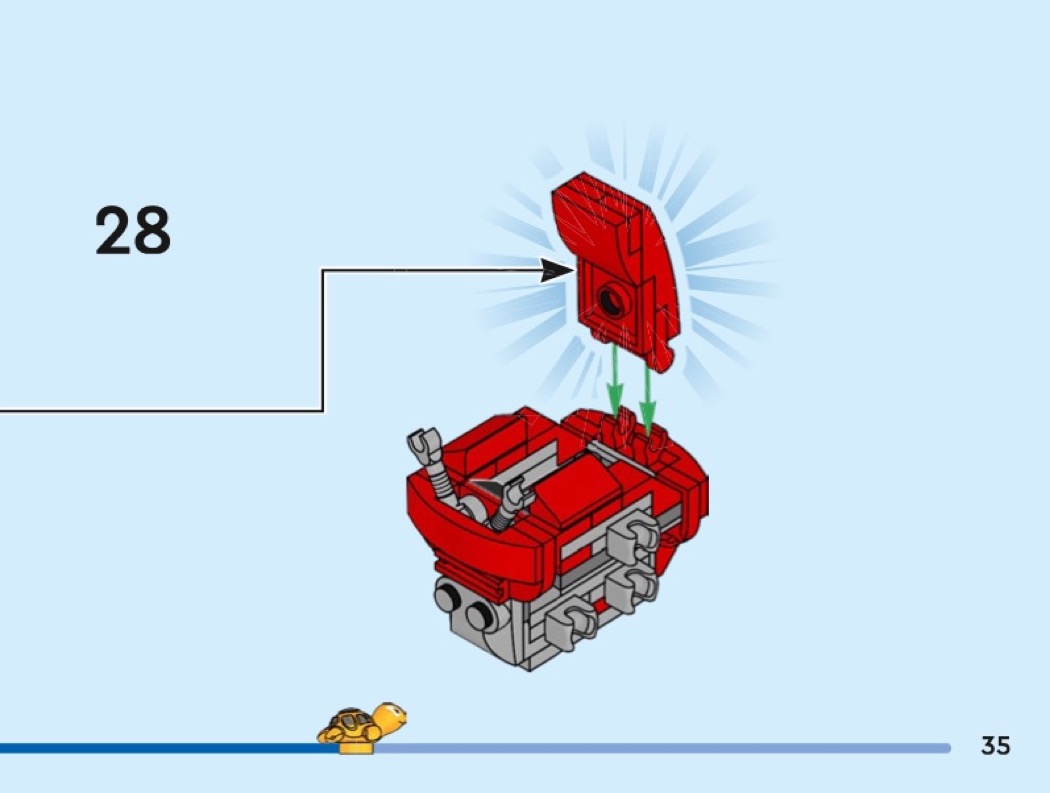 28

35