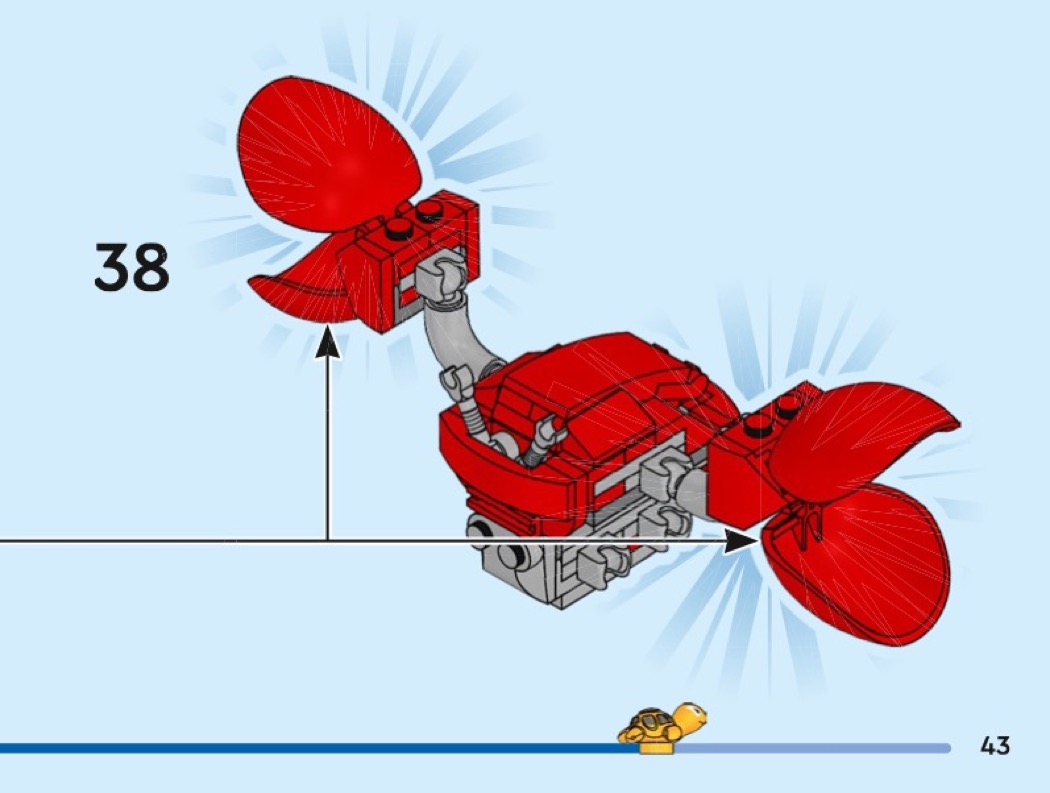 38

43