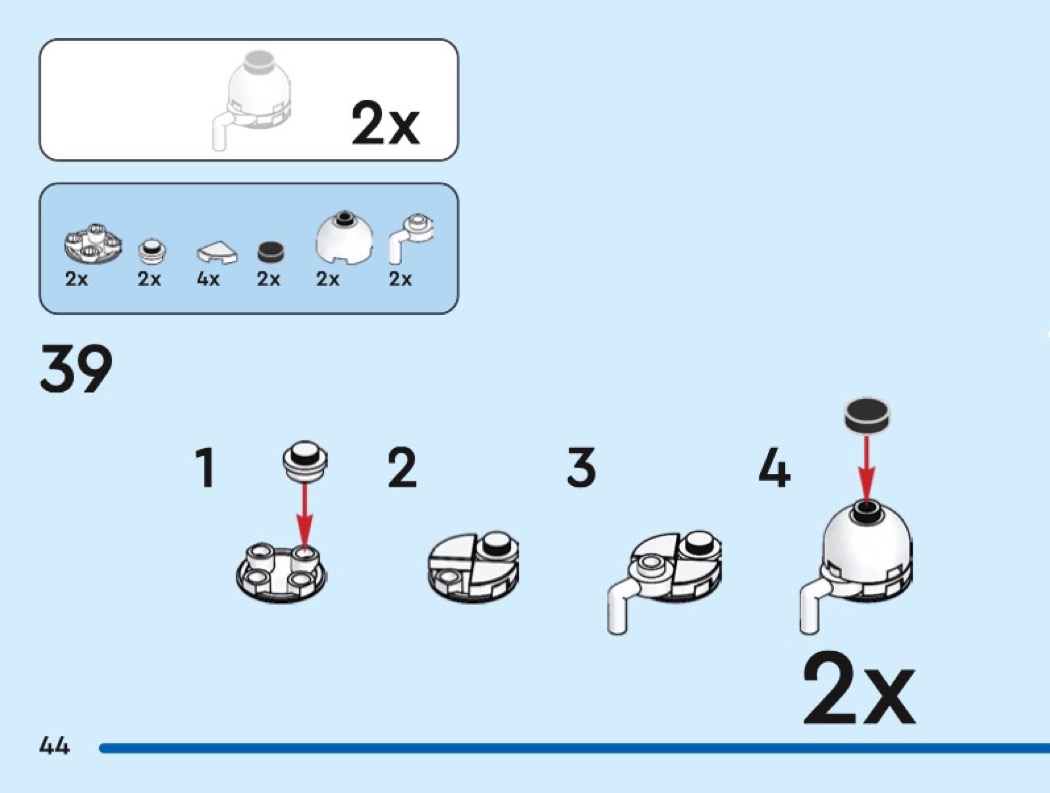 2x

2x 2x 4x 2x 2x 2x

39

1

2

3

4

2x

44