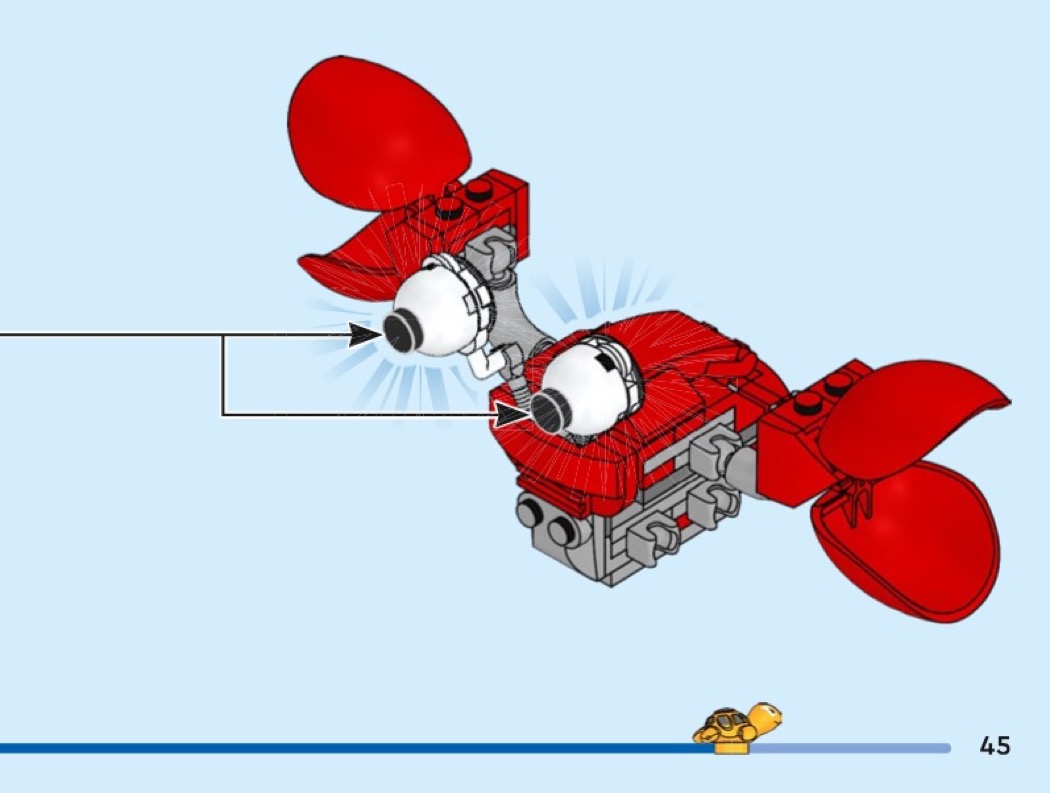 45