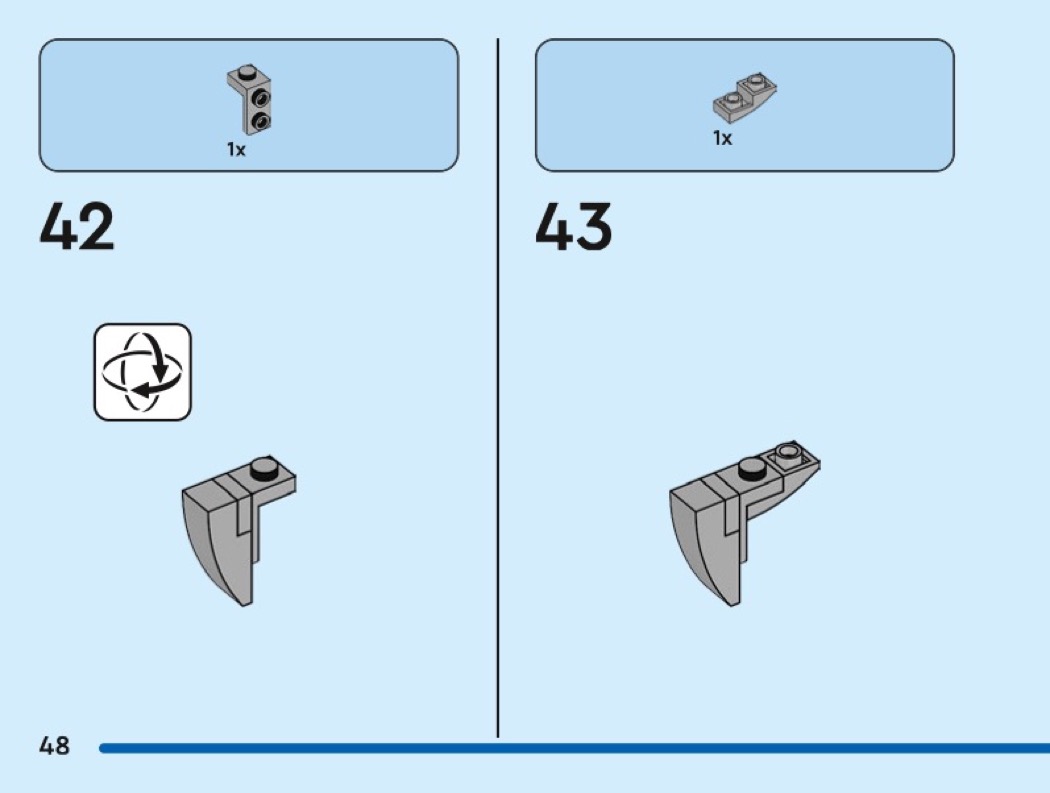 1x

42

1x

43

48