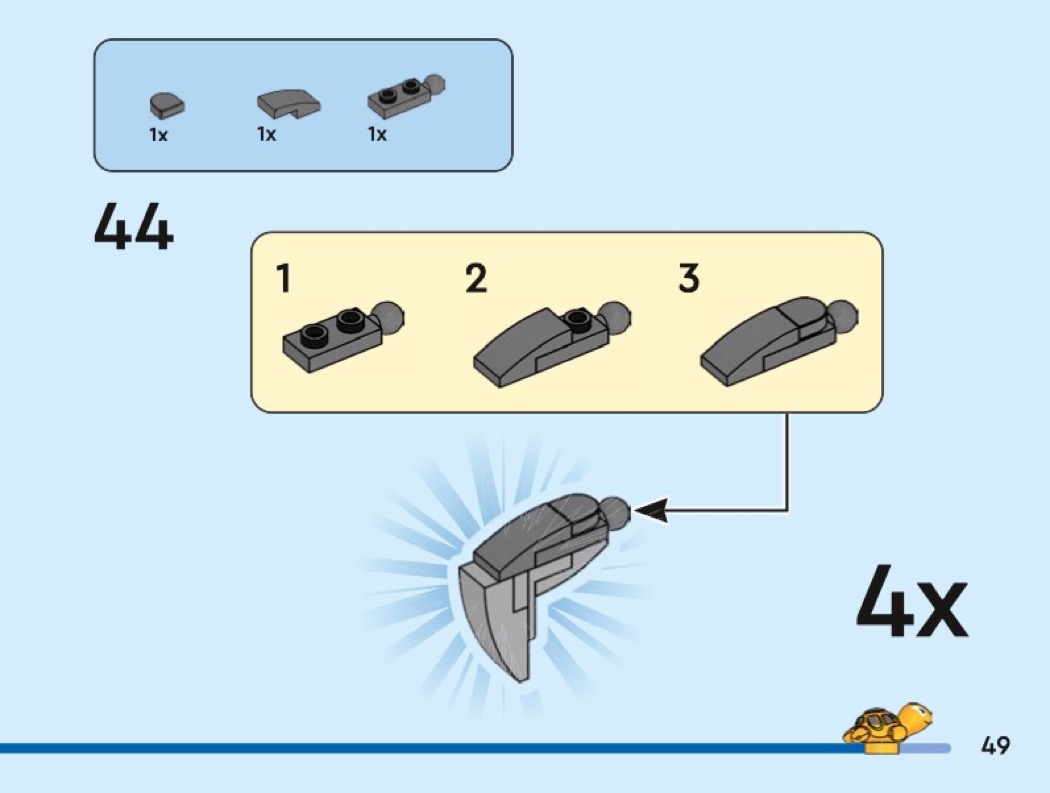 1x 1x 1x

44

1 2 3

4x

49