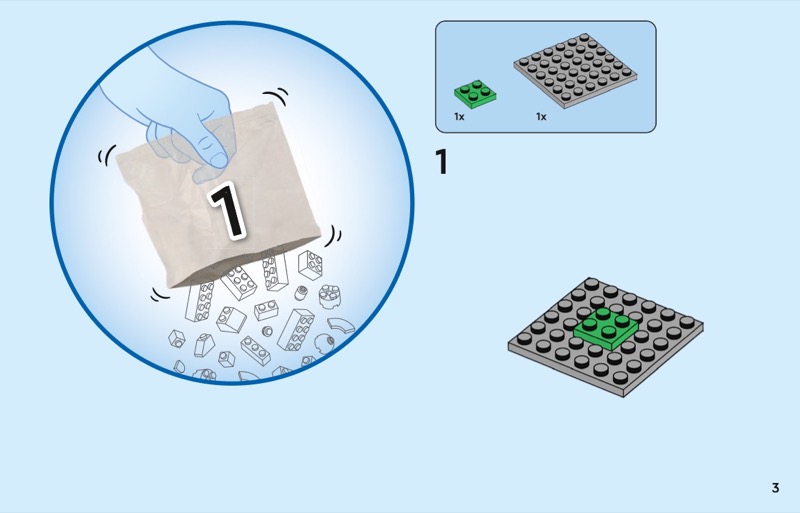 1

1x

1x

1

3