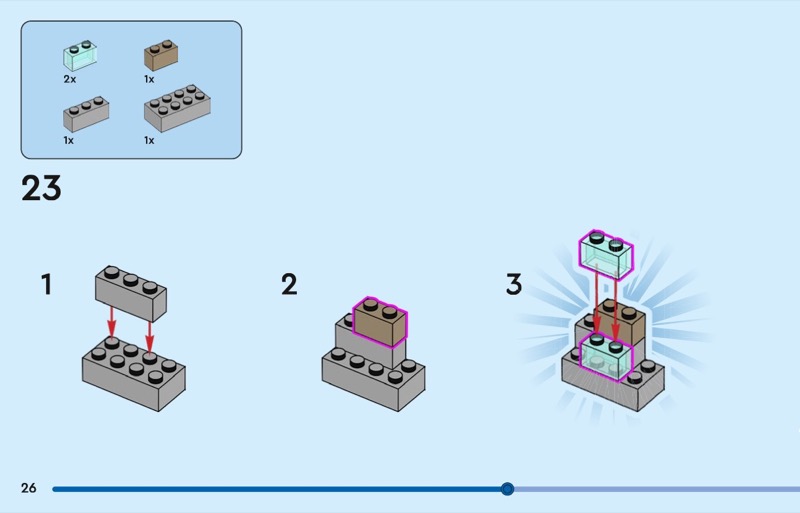 2x
1x
1x
1x

23

1

2

3

26