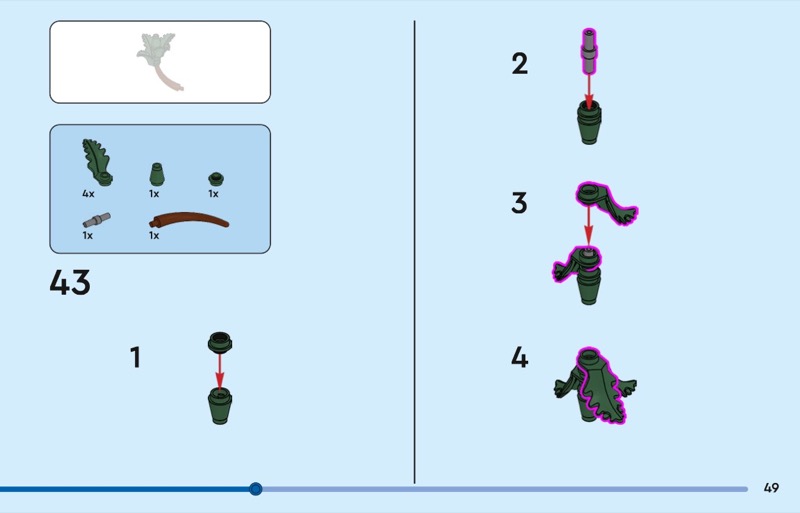 4x
1x
1x
1x
1x

43

1

2

3

4

49