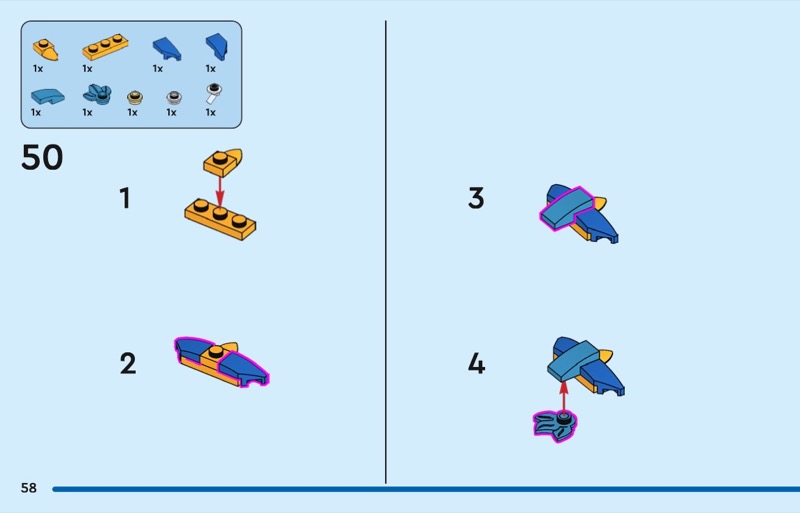 1x 1x 1x 1x
1x 1x 1x 1x 1x

50

1

2

3

4

58